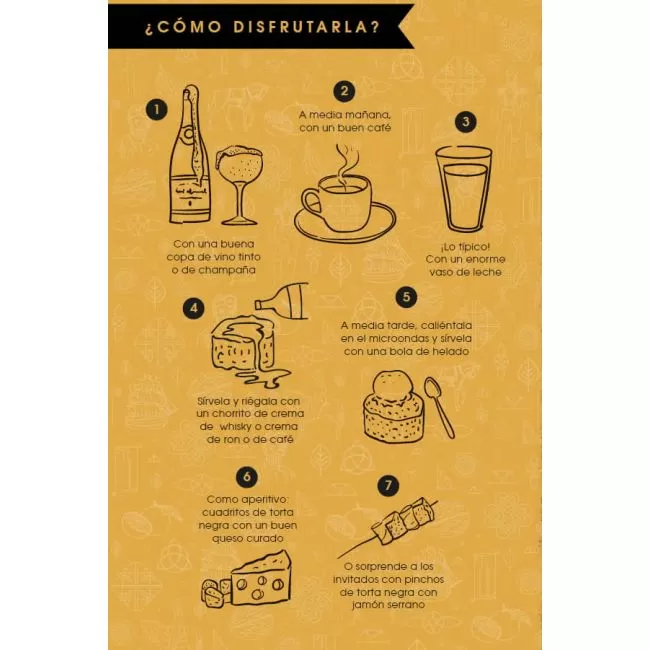 ¿CÓMO DISFRUTARLA?

1

Con una buena copa de vino tinto o de champaña

2

A media mañana, con un buen café

3

¡Lo típico! Con un enorme vaso de leche

4

Sírvela y riégala con un chorrito de crema de whisky o crema de ron o de café

5

A media tarde, caliéntala en el microondas y sírvela con una bola de helado

6

Como aperitivo: cuadritos de torta negra con un buen queso curado

7

O sorprende a los invitados con pinchos de torta negra con jamón serrano